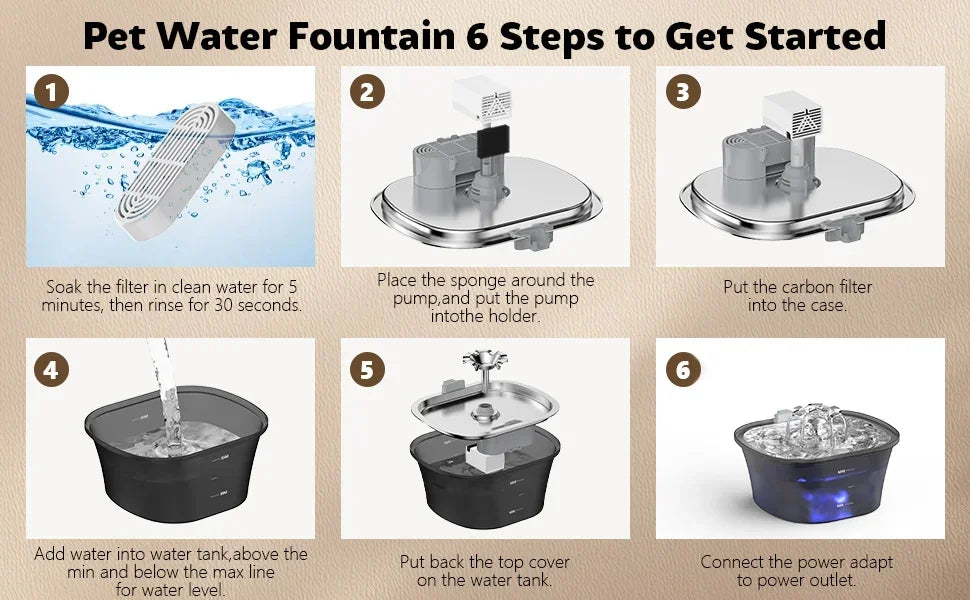 Pet Water Fountain 6 Steps to Get Started

1

Soak the filter in clean water for 5 minutes, then rinse for 30 seconds.

2

Place the sponge around the pump,and put the pump intothe holder.

3

Put the carbon filter into the case.

4

Add water into water tank,above the min and below the max line for water level.

5

Put back the top cover on the water tank.

6

Connect the power adapt to power outlet.